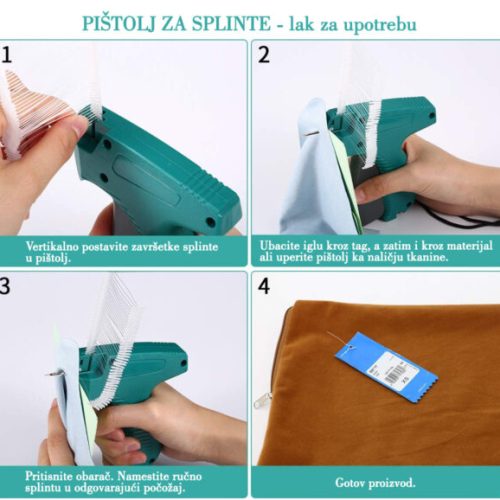 PIŠTOLJ ZA SPLINTE - lak za upotrebu

1

Vertikalno postavite završetke splinte u pištolj.

2

Ubacite iglu kroz tag, a zatim i kroz materijal ali uperite pištolj ka naličju tkanine.

3

Pritisnite obarač. Namestite ručno splintu u odgovarajući počožaj.

4

Gotov proizvod.