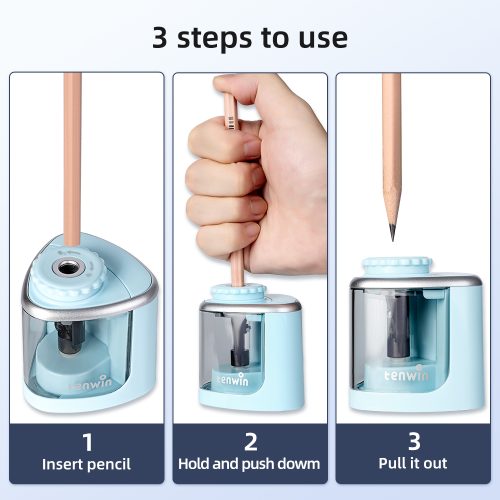 3 steps to use

tenwin

1
Insert pencil

tenwin

2
Hold and push dowm

tenwin

3
Pull it out